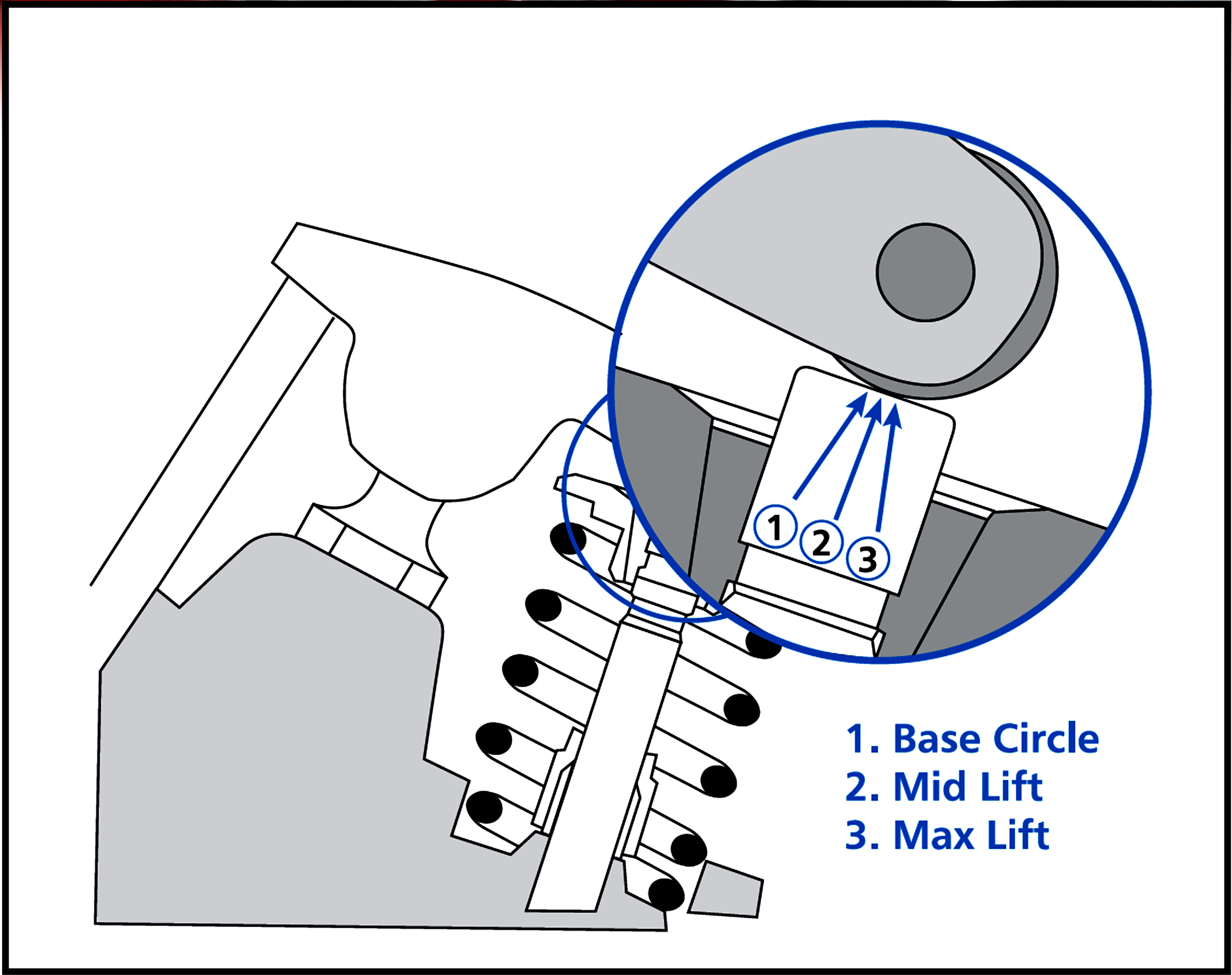 1
2
3

1. Base Circle
2. Mid Lift
3. Max Lift